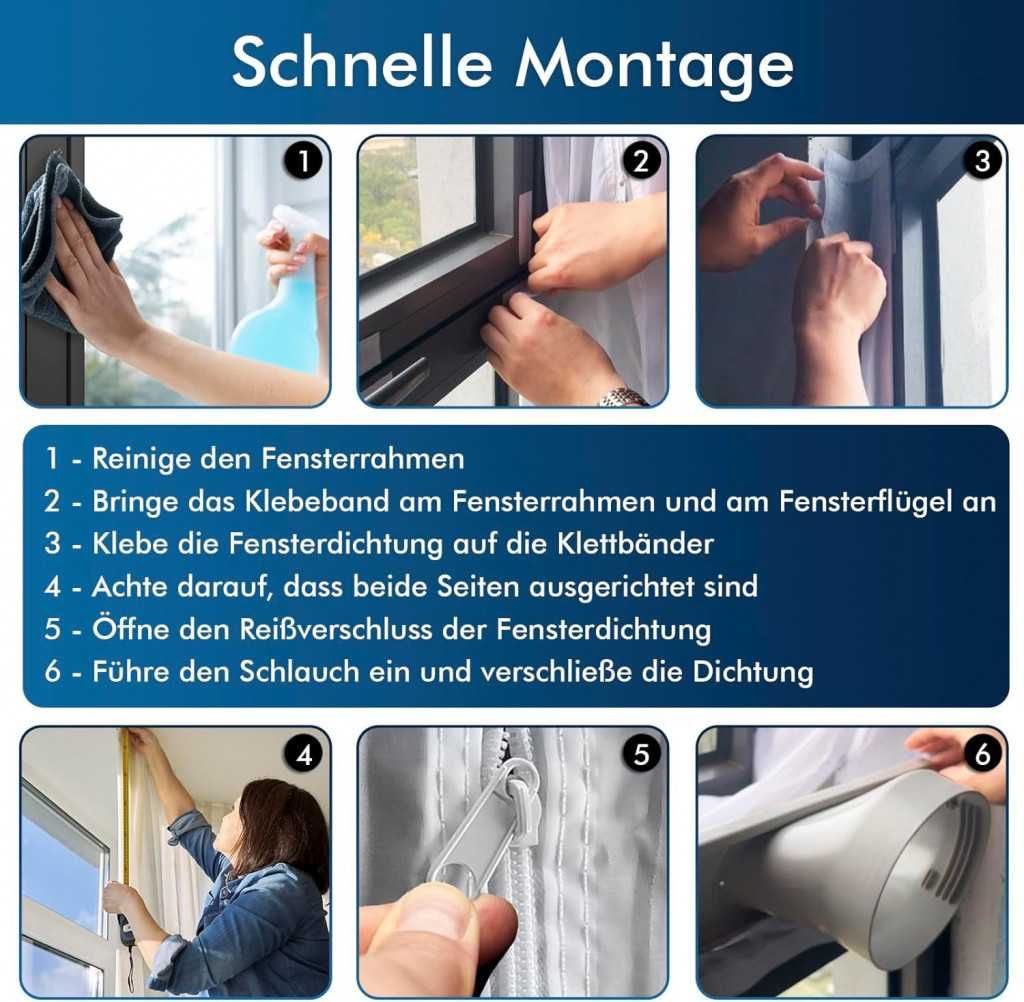 Schnelle Montage

1

2

3

1 - Reinige den Fensterrahmen
2 - Bringe das Klebeband am Fensterrahmen und am Fensterflügel an
3 - Klebe die Fensterdichtung auf die Klettbänder
4 - Achte darauf, dass beide Seiten ausgerichtet sind
5 - Öffne den Reißverschluss der Fensterdichtung
6 - Führe den Schlauch ein und verschließe die Dichtung

4

5

6