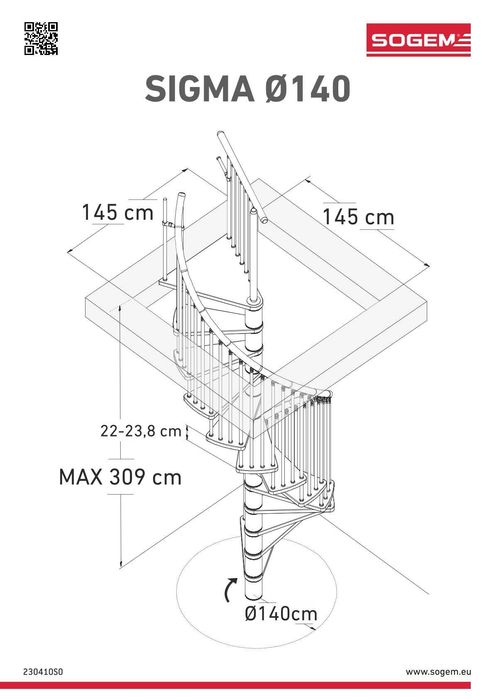 SOGEM

SIGMA Ø140

145 cm

145 cm

22-23,8 cm

MAX 309 cm

Ø140cm

230410S0

www.sogem.eu