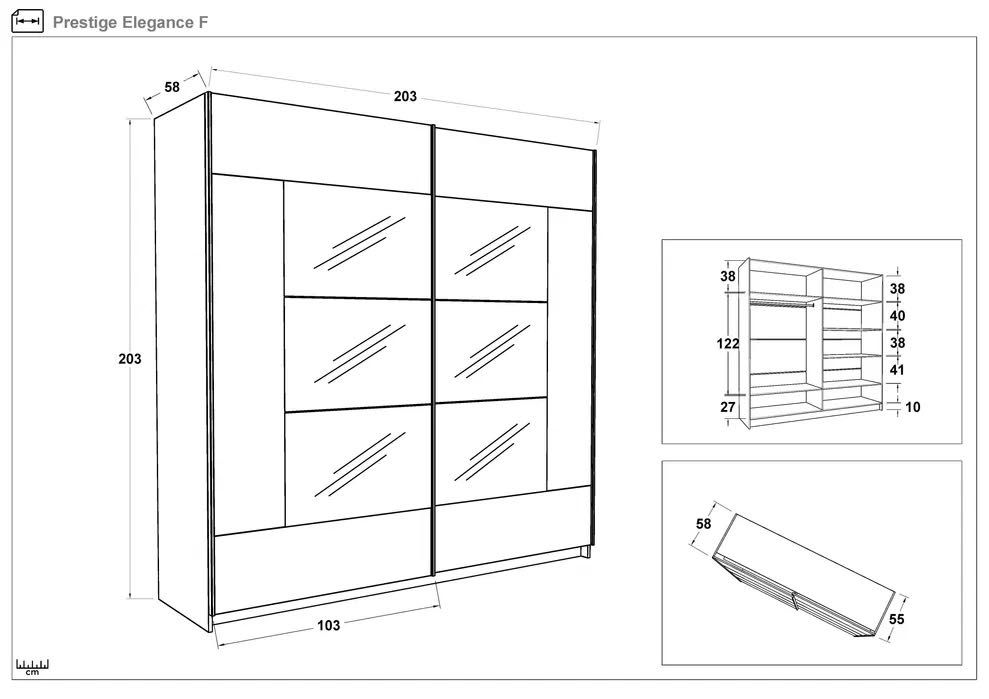 Prestige Elegance F

58

203

203

103

38

122

27

38

40

38

41

10

58

55

cm