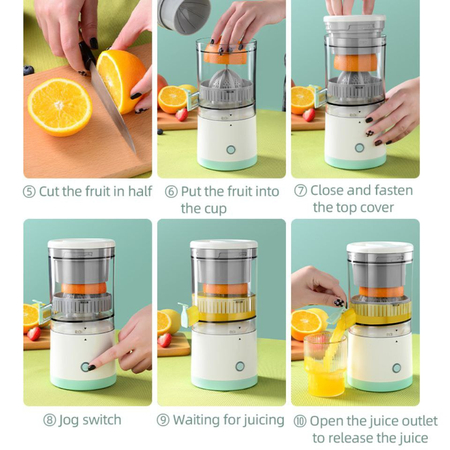 ⑤ Cut the fruit in half

⑥ Put the fruit into the cup

⑦ Close and fasten the top cover

⑧ Jog switch

⑨ Waiting for juicing

⑩ Open the juice outlet to release the juice