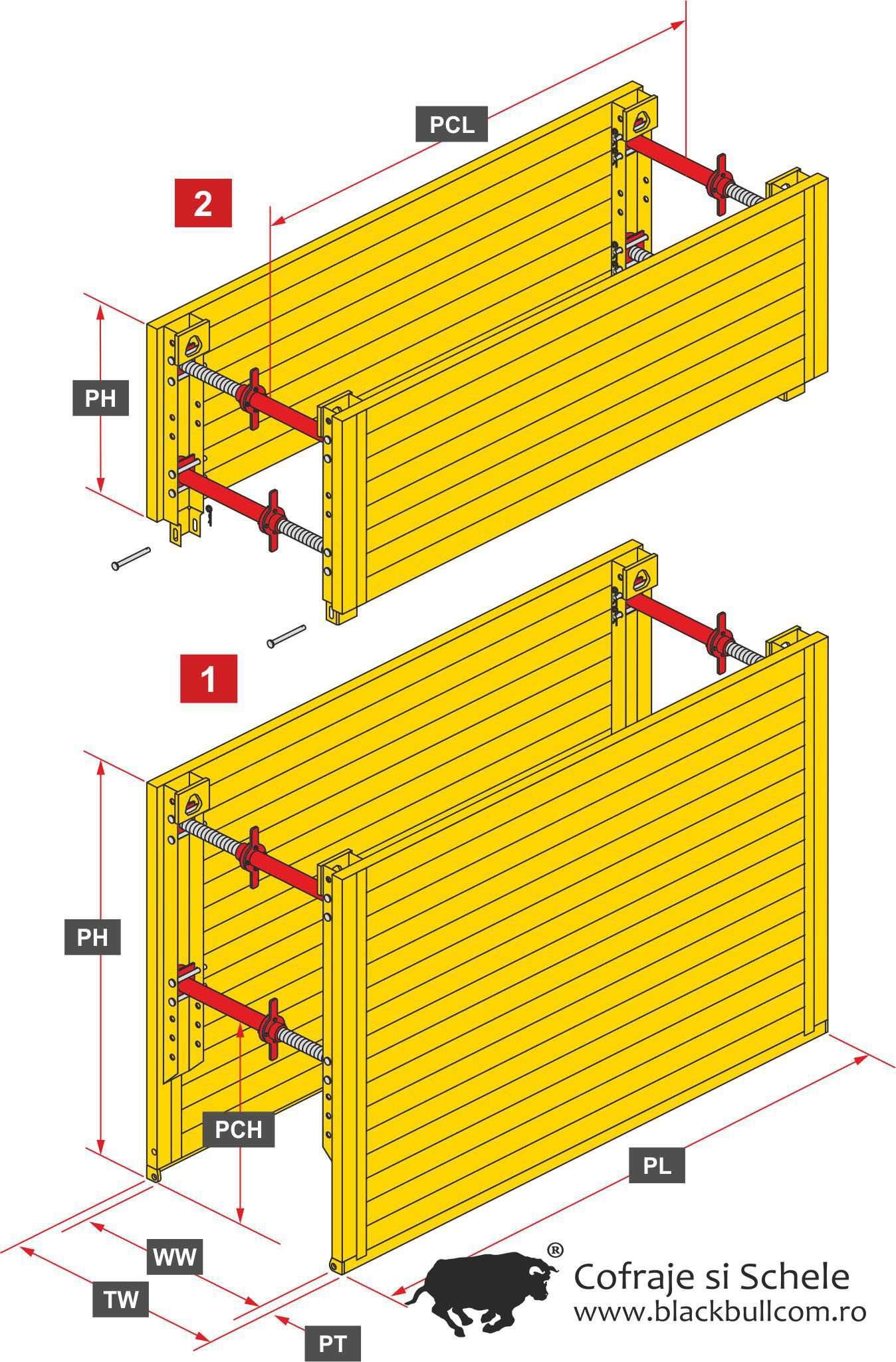 PCL

2

PH

1

PH

PCH

PL

WW

TW

PT

®

Cofraje si Schele
www.blackbullcom.ro