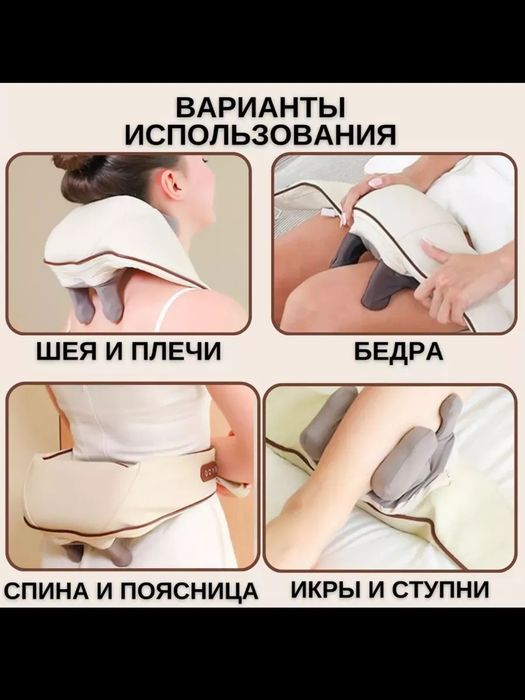 ВАРИАНТЫ ИСПОЛЬЗОВАНИЯ

ШЕЯ И ПЛЕЧИ

БЕДРА

СПИНА И ПОЯСНИЦА

ИКРЫ И СТУПНИ