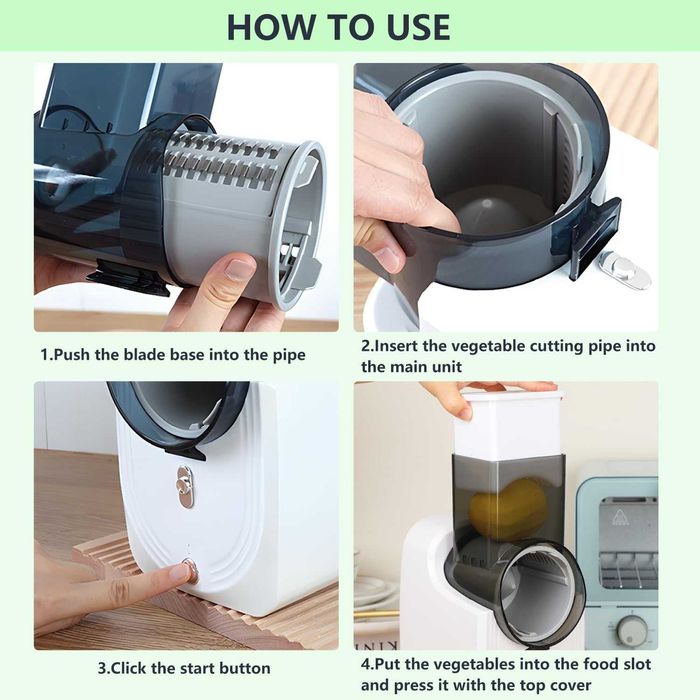 HOW TO USE

1.Push the blade base into the pipe

2.Insert the vegetable cutting pipe into the main unit

3.Click the start button

4.Put the vegetables into the food slot and press it with the top cover