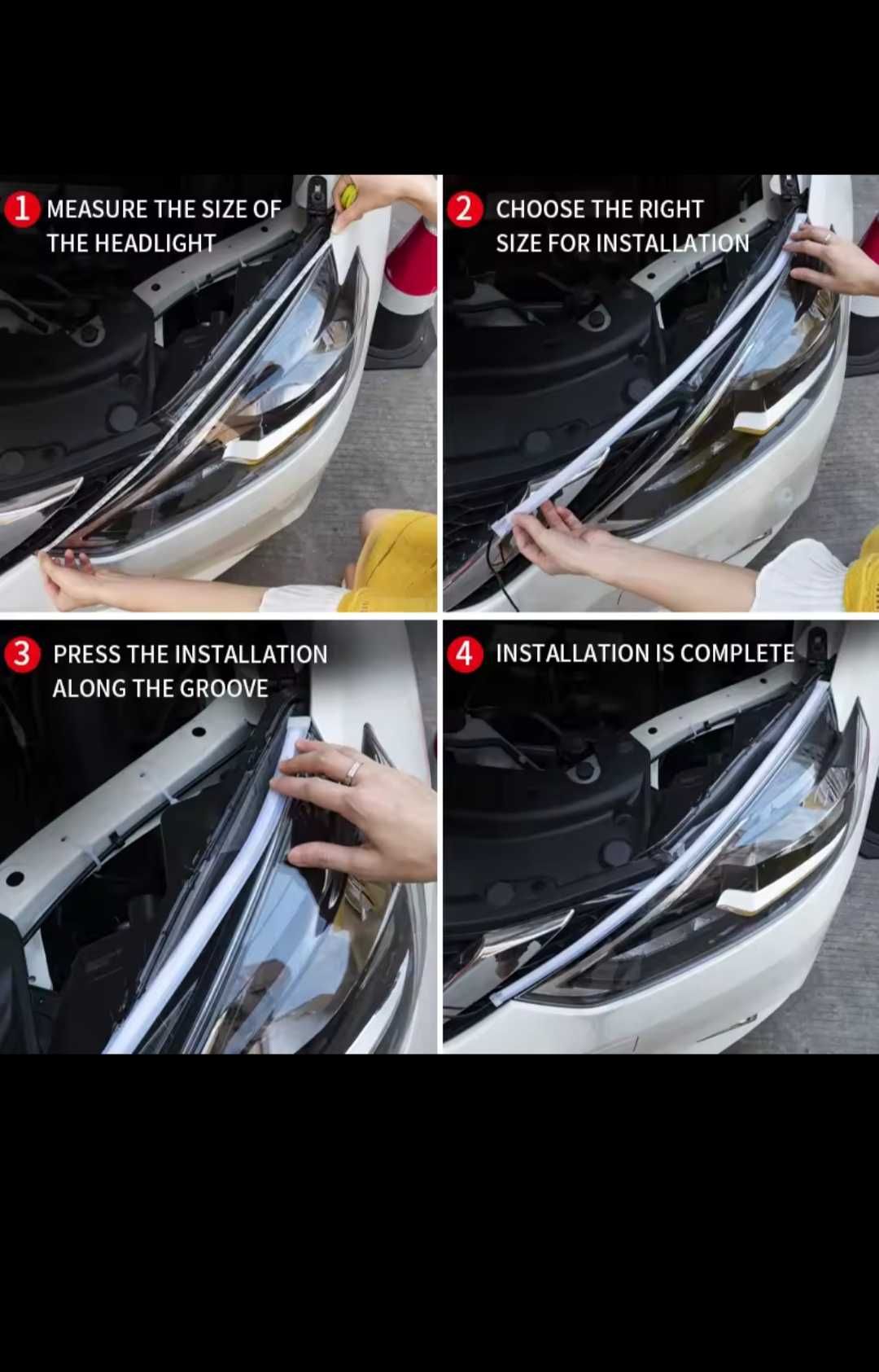 1 MEASURE THE SIZE OF THE HEADLIGHT

2 CHOOSE THE RIGHT SIZE FOR INSTALLATION

3 PRESS THE INSTALLATION ALONG THE GROOVE

4 INSTALLATION IS COMPLETE