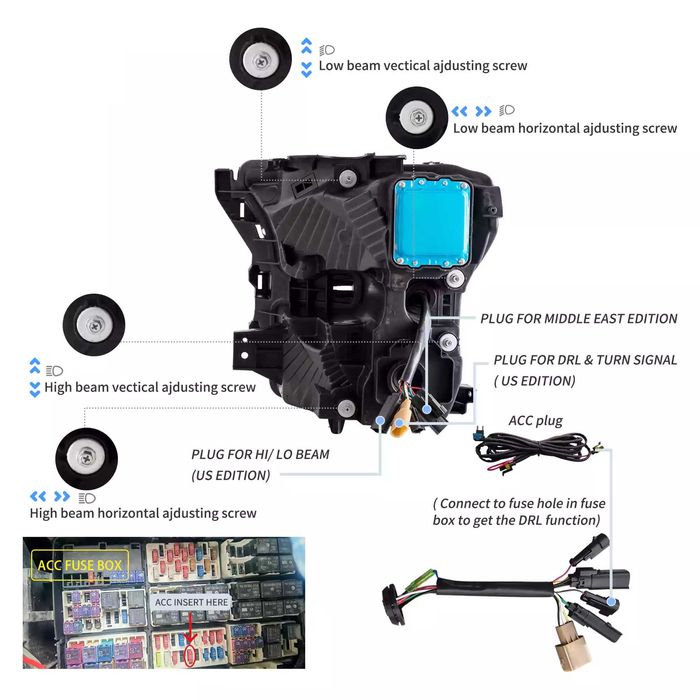 Low beam vectical ajdusting screw

Low beam horizontal ajdusting screw

PLUG FOR MIDDLE EAST EDITION

PLUG FOR DRL & TURN SIGNAL ( US EDITION)

High beam vectical ajdusting screw

ACC plug

PLUG FOR HI/ LO BEAM (US EDITION)

High beam horizontal ajdusting screw

( Connect to fuse hole in fuse box to get the DRL function)

ACC FUSE BOX

ACC INSERT HERE