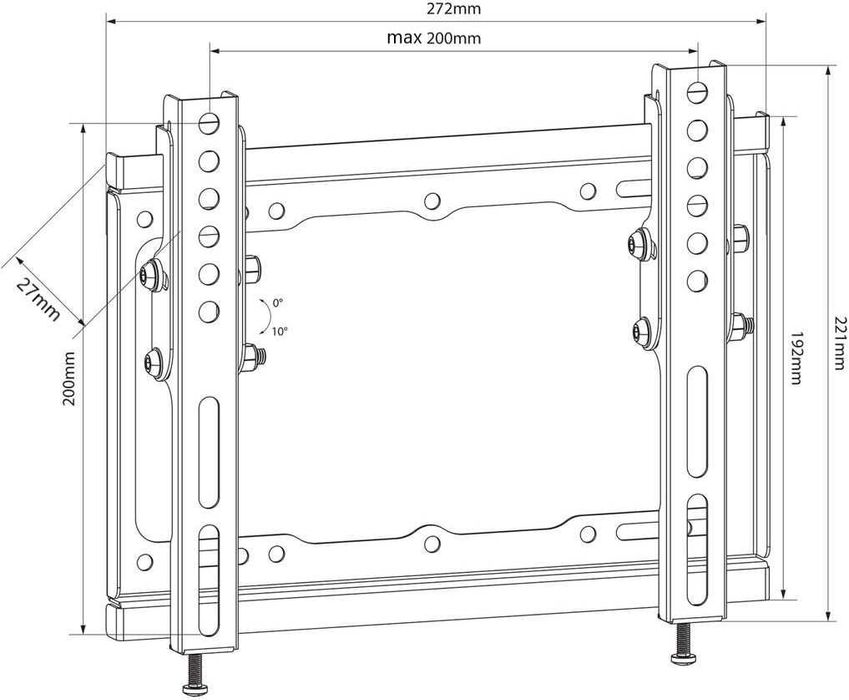 272mm
max 200mm
27mm
200mm
0°
10°
192mm
221mm