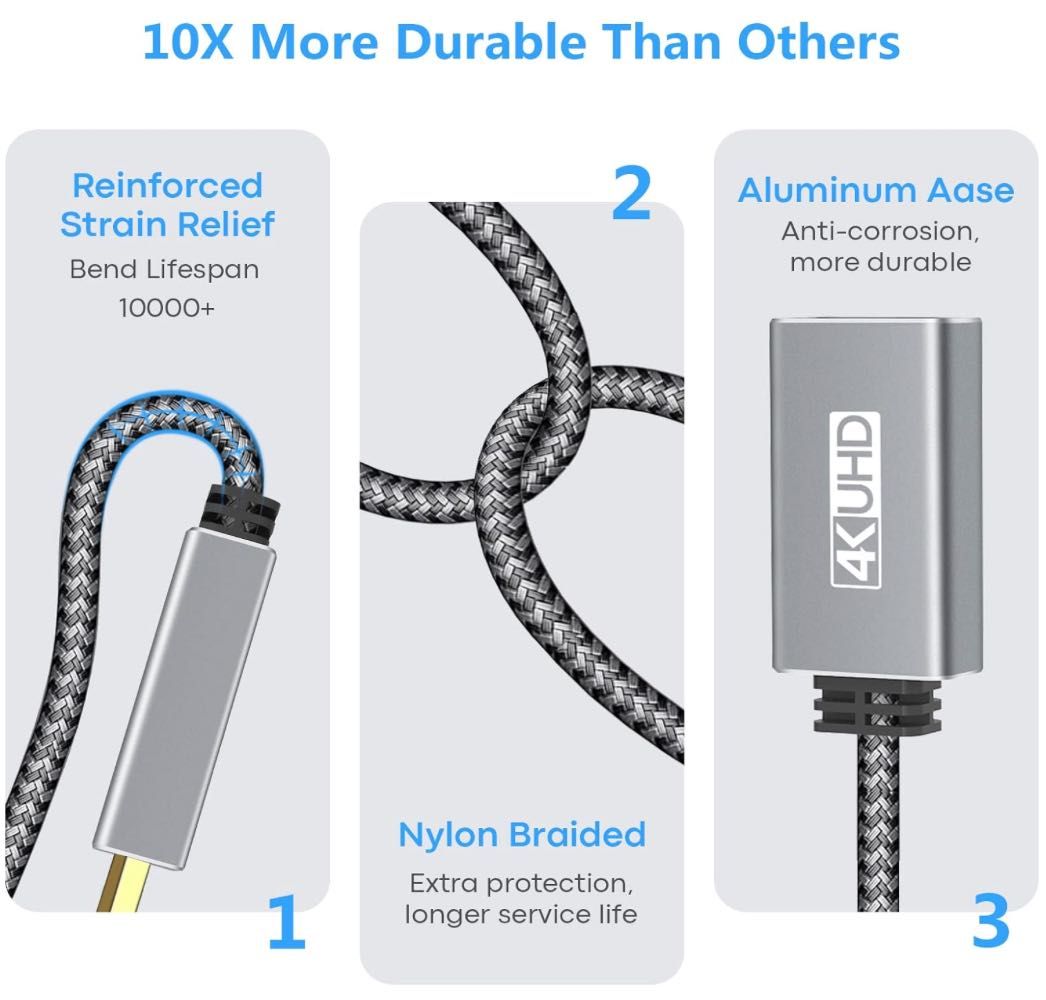 10X More Durable Than Others

Reinforced Strain Relief
Bend Lifespan 10000+

1

2

Nylon Braided
Extra protection, longer service life

Aluminum Aase
Anti-corrosion, more durable

4K UHD

3