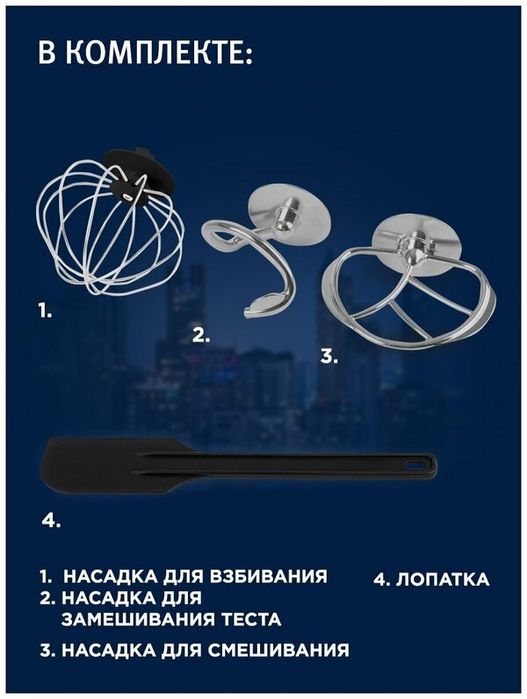 В КОМПЛЕКТЕ:

1.

2.

3.

4.

1. НАСАДКА ДЛЯ ВЗБИВАНИЯ
2. НАСАДКА ДЛЯ ЗАМЕШИВАНИЯ ТЕСТА
3. НАСАДКА ДЛЯ СМЕШИВАНИЯ

4. ЛОПАТКА