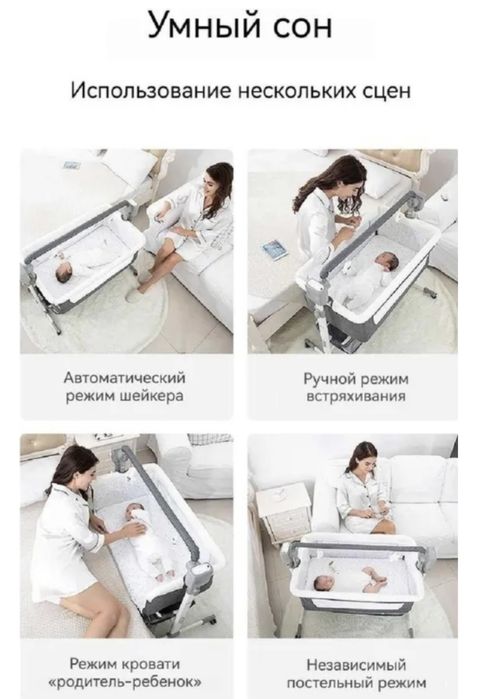 Умный сон

Использование нескольких сцен

Автоматический режим шейкера

Ручной режим встряхивания

Режим кровати «родитель-ребенок»

Независимый постельный режим