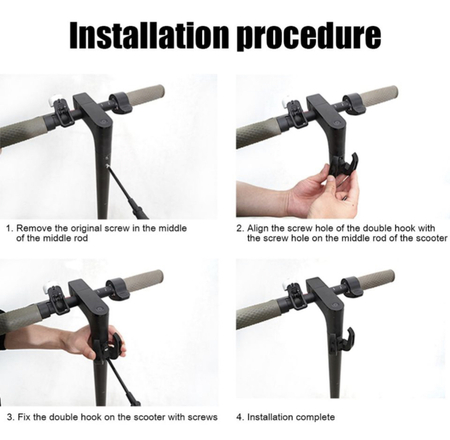 Installation procedure

1. Remove the original screw in the middle of the middle rod

2. Align the screw hole of the double hook with the screw hole on the middle rod of the scooter

3. Fix the double hook on the scooter with screws

4. Installation complete