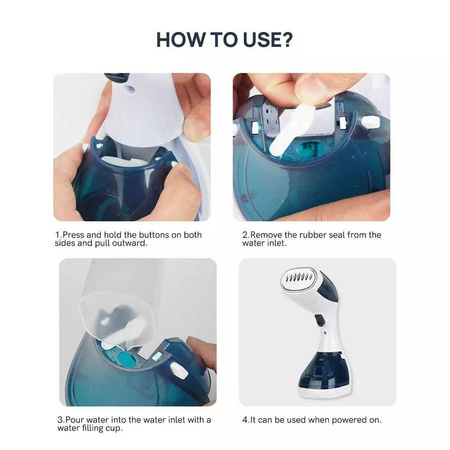 HOW TO USE?

1.Press and hold the buttons on both sides and pull outward.

2.Remove the rubber seal from the water inlet.

3.Pour water into the water inlet with a water filling cup.

4.It can be used when powered on.