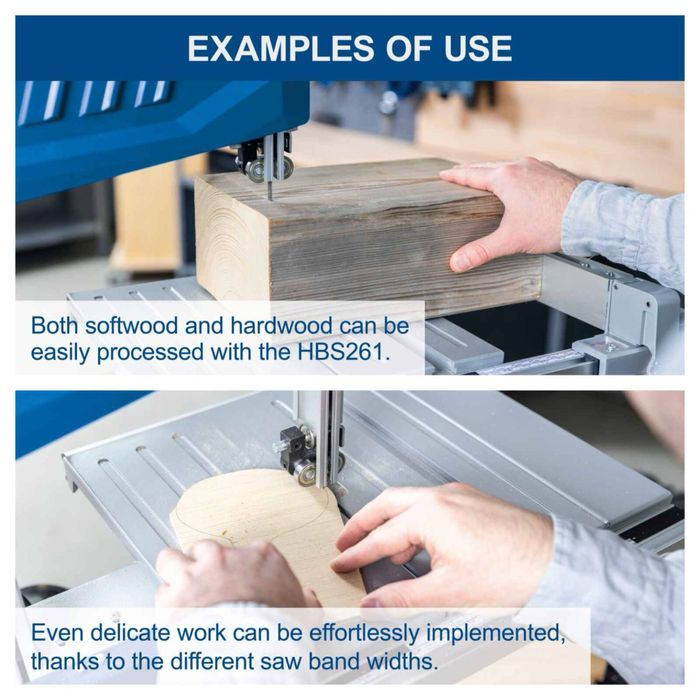 EXAMPLES OF USE

Both softwood and hardwood can be easily processed with the HBS261.

Even delicate work can be effortlessly implemented, thanks to the different saw band widths.