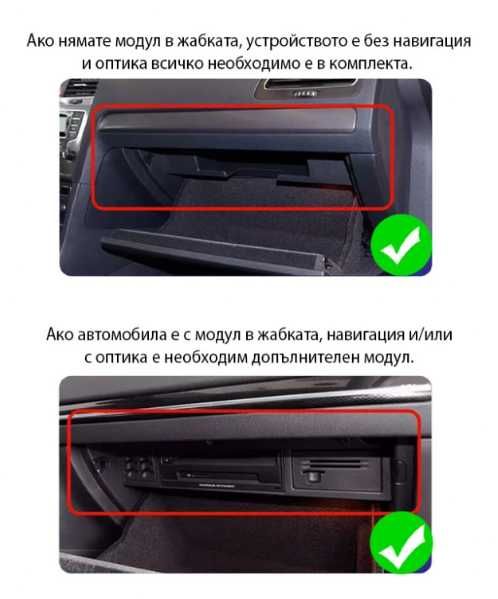 Ако нямате модул в жабката, устройството е без навигация и оптика всичко необходимо е в комплекта.

Ако автомобила е с модул в жабката, навигация и/или с оптика е необходим допълнителен модул.