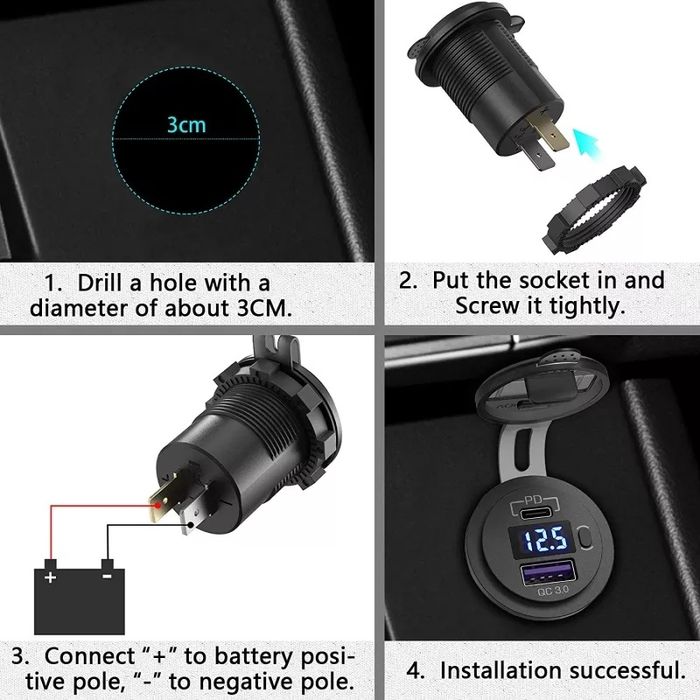 3cm

1. Drill a hole with a diameter of about 3CM.

2. Put the socket in and Screw it tightly.

+ -

3. Connect "+" to battery positive pole, "-" to negative pole.

PD

12.5

QC 3.0

4. Installation successful.