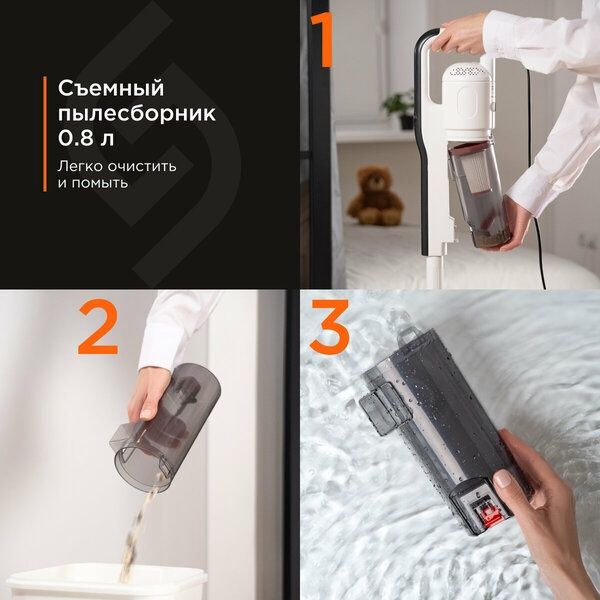 Съемный пылесборник 0.8 л

Легко очистить и помыть

1

2

3