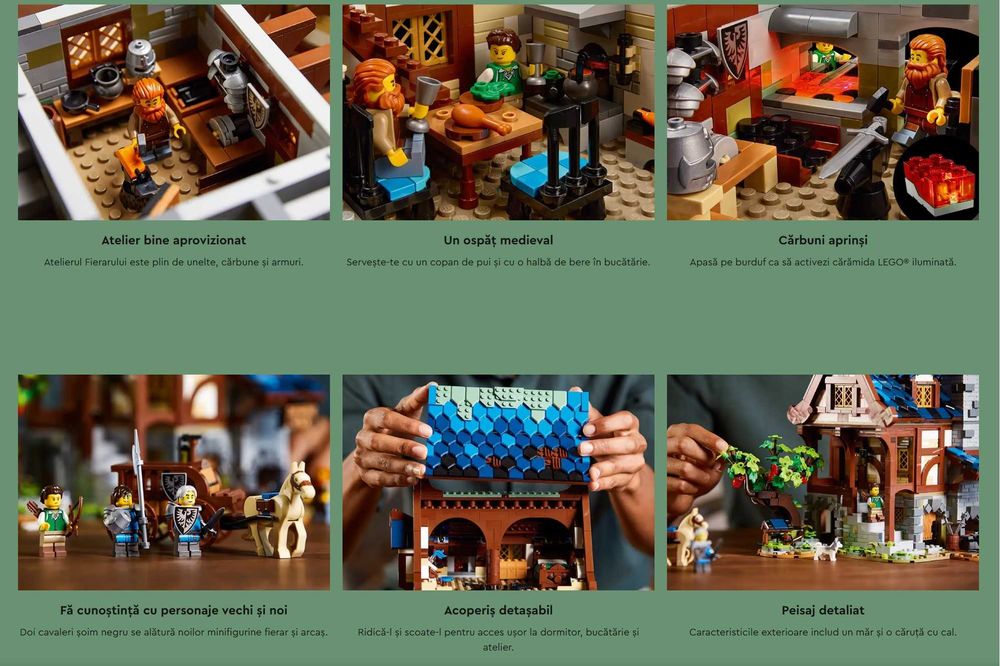 Atelier bine aprovizionat

Atelierul Fierarului este plin de unelte, cărbune și armuri.

Un ospăț medieval

Servește-te cu un copan de pui și cu o halbă de bere în bucătărie.

Cărbuni aprinși

Apasă pe burduf ca să activezi cărămida LEGO® iluminată.

Fă cunoștință cu personaje vechi și noi

Doi cavaleri șoim negru se alătură noilor minifigurine fierar și arcaș.

Acoperiș detașabil

Ridică-l și scoate-l pentru acces ușor la dormitor, bucătărie și atelier.

Peisaj detaliat

Caracteristicile exterioare includ un măr și o căruță cu cal.