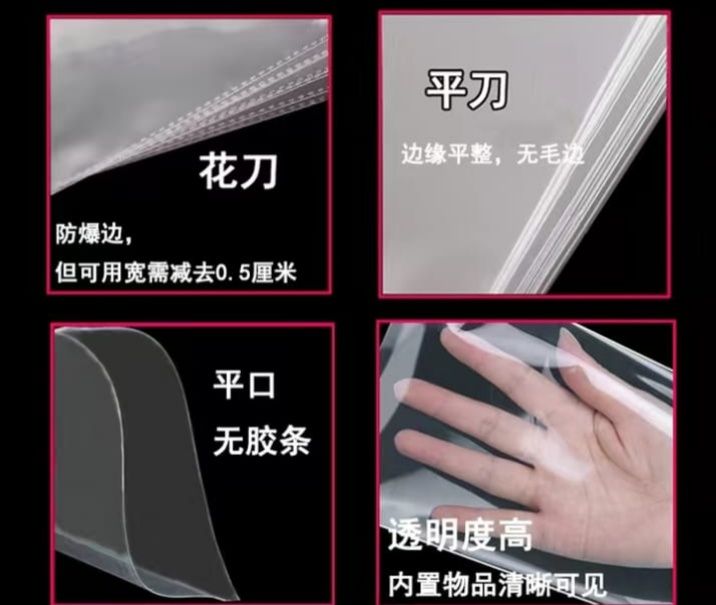 花刀

防爆边,
但可用宽需减去0.5厘米

平刀

边缘平整,无毛边

平口
无胶条

透明度高
内置物品清晰可见