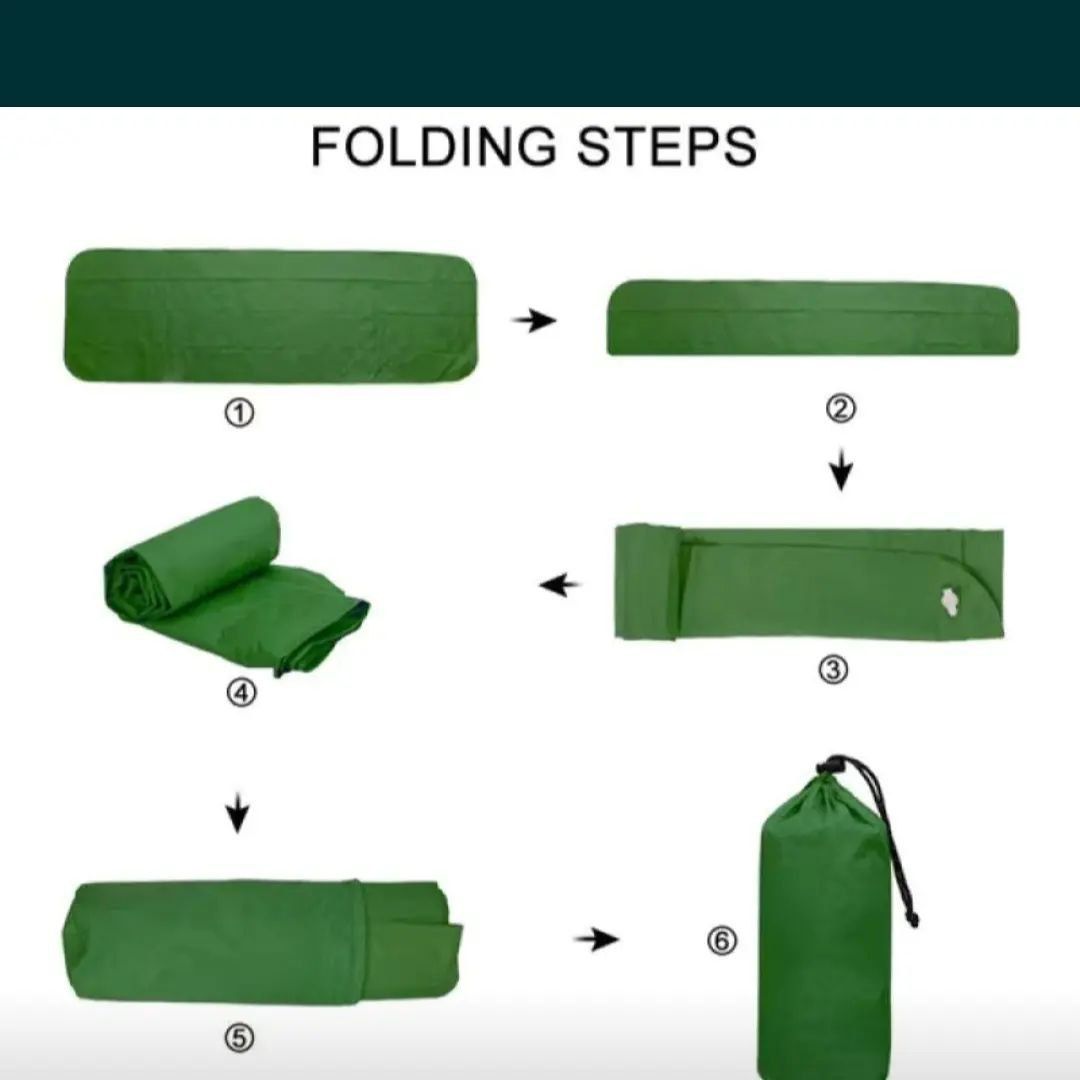 FOLDING STEPS

①

②

③

④

⑤

⑥