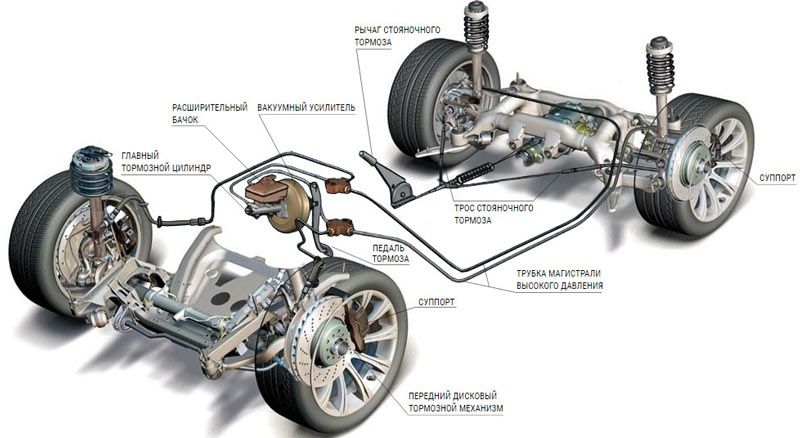 РЫЧАГ СТОЯНОЧНОГО ТОРМОЗА

РАСШИРИТЕЛЬНЫЙ БАЧОК

ВАКУУМНЫЙ УСИЛИТЕЛЬ

ГЛАВНЫЙ ТОРМОЗНОЙ ЦИЛИНДР

СУППОРТ

ТРОС СТОЯНОЧНОГО ТОРМОЗА

ПЕДАЛЬ ТОРМОЗА

ТРУБКА МАГИСТРАЛИ ВЫСОКОГО ДАВЛЕНИЯ

СУППОРТ

ПЕРЕДНИЙ ДИСКОВЫЙ ТОРМОЗНОЙ МЕХАНИЗМ