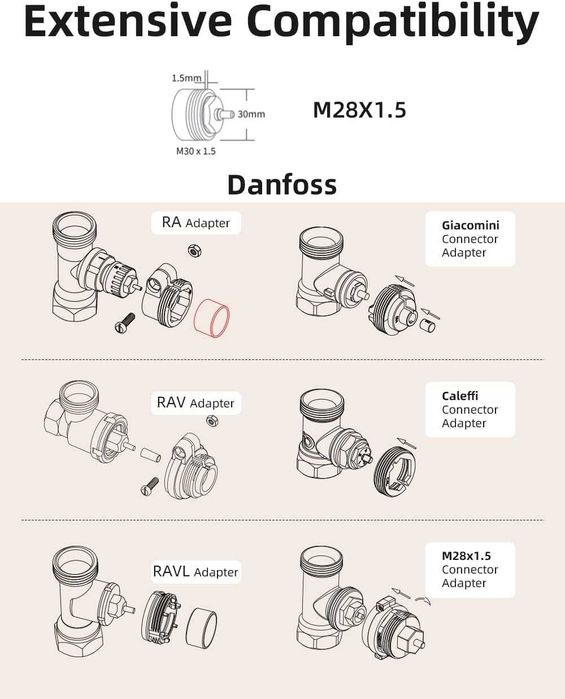 Extensive Compatibility

1.5mm
30mm
M30 x 1.5

M28X1.5

Danfoss

RA Adapter

Giacomini Connector Adapter

RAV Adapter

Caleffi Connector Adapter

RAVL Adapter

M28x1.5 Connector Adapter