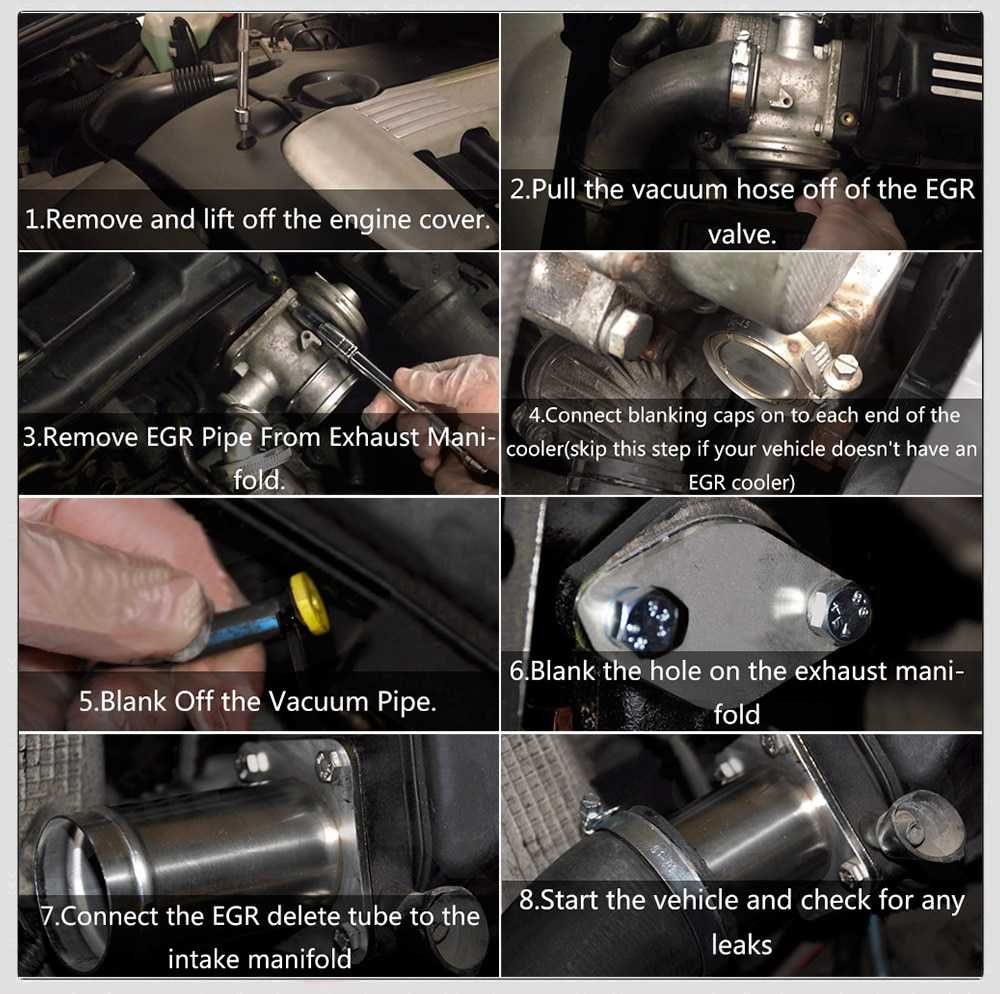 1.Remove and lift off the engine cover.

2.Pull the vacuum hose off of the EGR valve.

3.Remove EGR Pipe From Exhaust Manifold.

4.Connect blanking caps on to each end of the cooler(skip this step if your vehicle doesn't have an EGR cooler)

5.Blank Off the Vacuum Pipe.

6.Blank the hole on the exhaust manifold

7.Connect the EGR delete tube to the intake manifold

8.Start the vehicle and check for any leaks