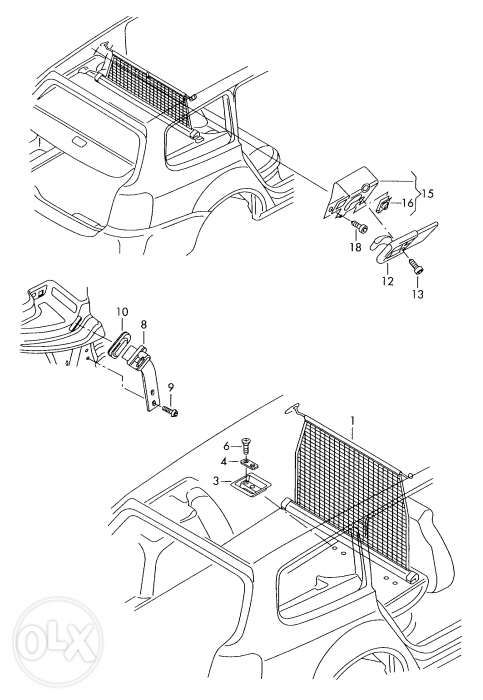 15
16
18
12
13
10
8
9
1
6
4
3
OLX