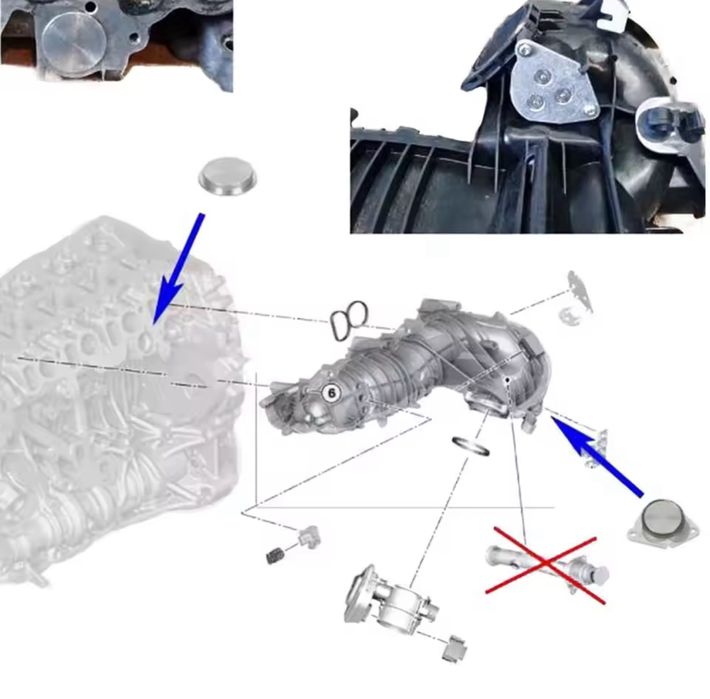 6