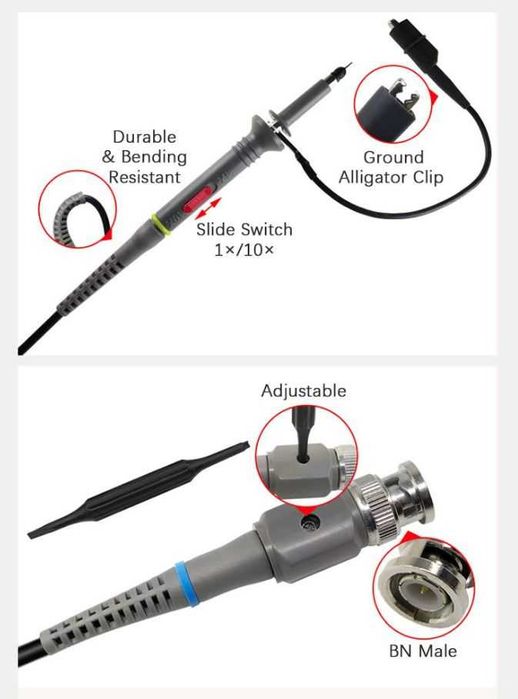 Durable
& Bending
Resistant

Ground
Alligator Clip

Slide Switch
1×/10×

Adjustable

BN Male