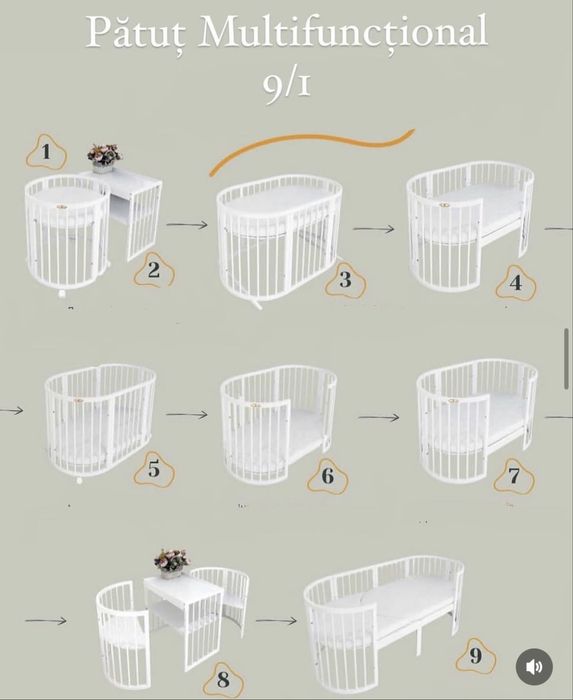 Pătuț Multifuncțional 9/1

1

2

3

4

5

6

7

8

9