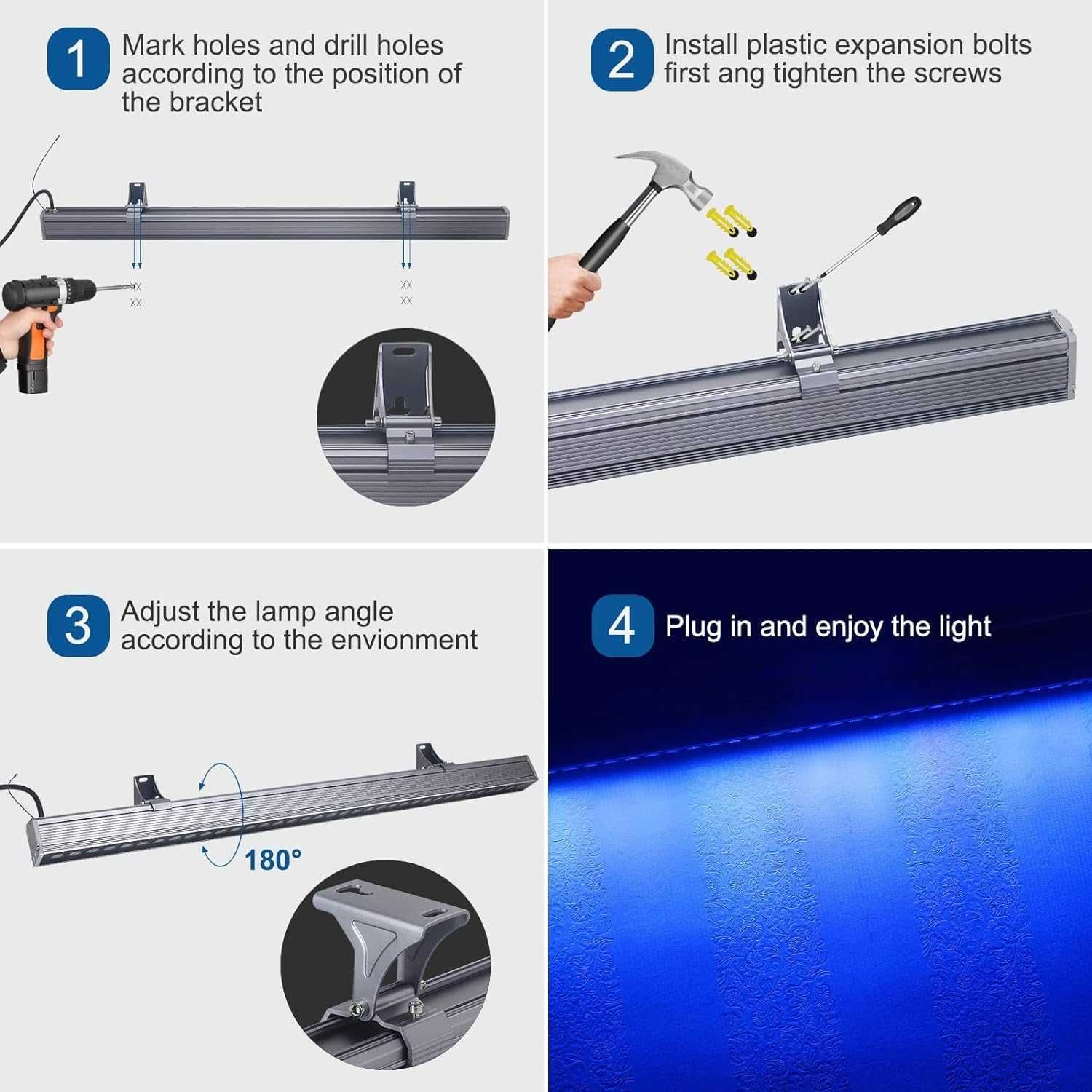 1 Mark holes and drill holes according to the position of the bracket

XX
XX

XX
XX

2 Install plastic expansion bolts first ang tighten the screws

3 Adjust the lamp angle according to the envionment

180°

4 Plug in and enjoy the light