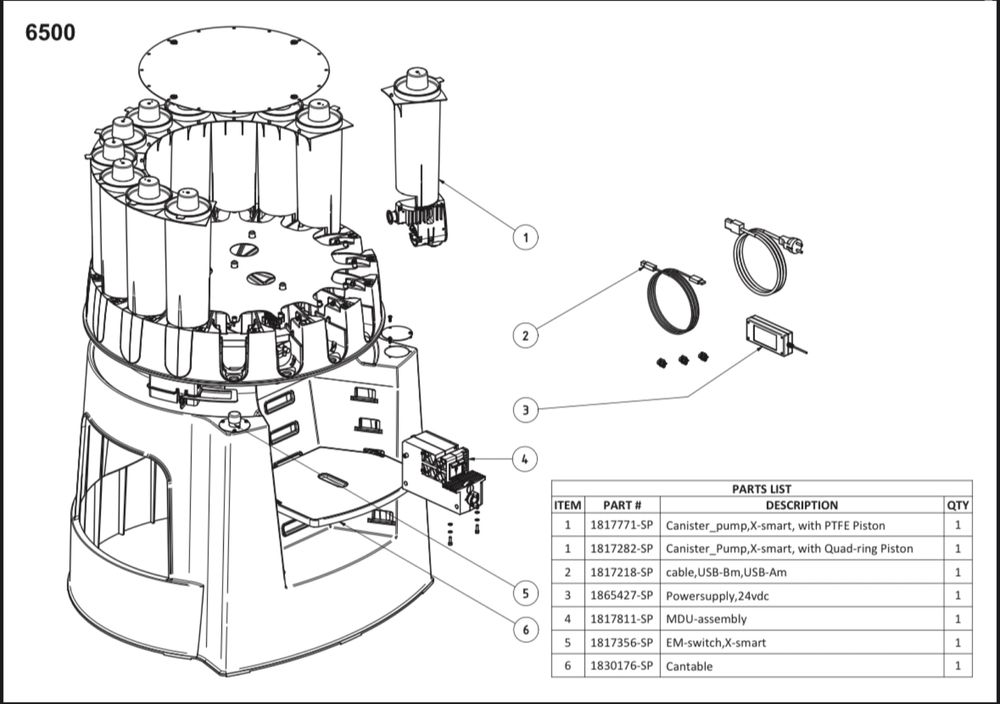 6500

1

2

3

4

5

6

PARTS LIST

| ITEM | PART # | DESCRIPTION | QTY |
|---|---|---|---|
| 1 | 1817771-SP | Canister_pump,X-smart, with PTFE Piston | 1 |
| 1 | 1817282-SP | Canister_Pump,X-smart, with Quad-ring Piston | 1 |
| 2 | 1817218-SP | cable,USB-Bm,USB-Am | 1 |
| 3 | 1865427-SP | Powersupply,24vdc | 1 |
| 4 | 1817811-SP | MDU-assembly | 1 |
| 5 | 1817356-SP | EM-switch,X-smart | 1 |
| 6 | 1830176-SP | Cantable | 1 |