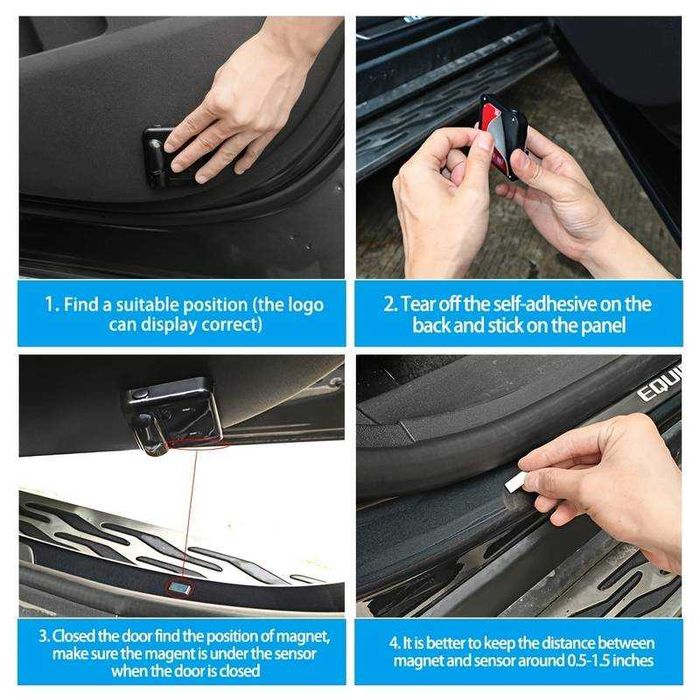 1. Find a suitable position (the logo can display correct)

2. Tear off the self-adhesive on the back and stick on the panel

EQU

3. Closed the door find the position of magnet, make sure the magent is under the sensor when the door is closed

4. It is better to keep the distance between magnet and sensor around 0.5-1.5 inches