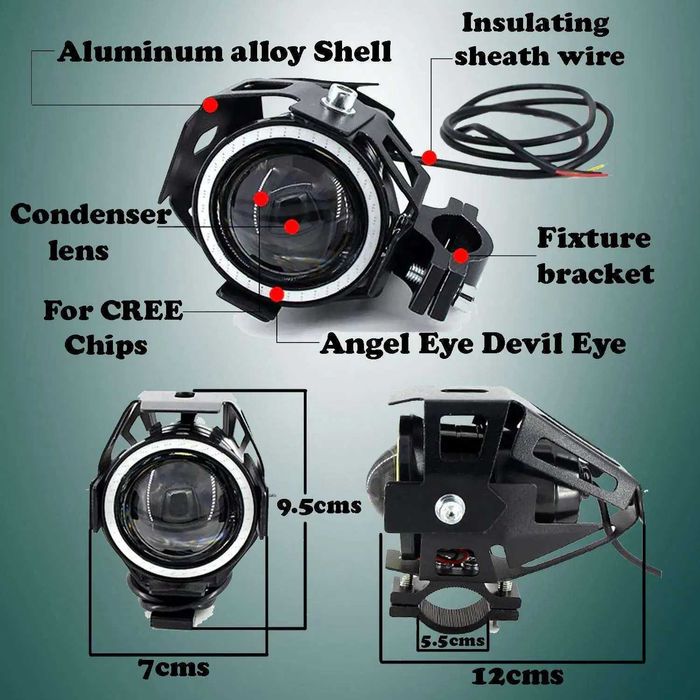 Aluminum alloy Shell

Insulating sheath wire

Condenser lens

Fixture bracket

For CREE Chips

Angel Eye Devil Eye

9.5cms

7cms

5.5cms

12cms