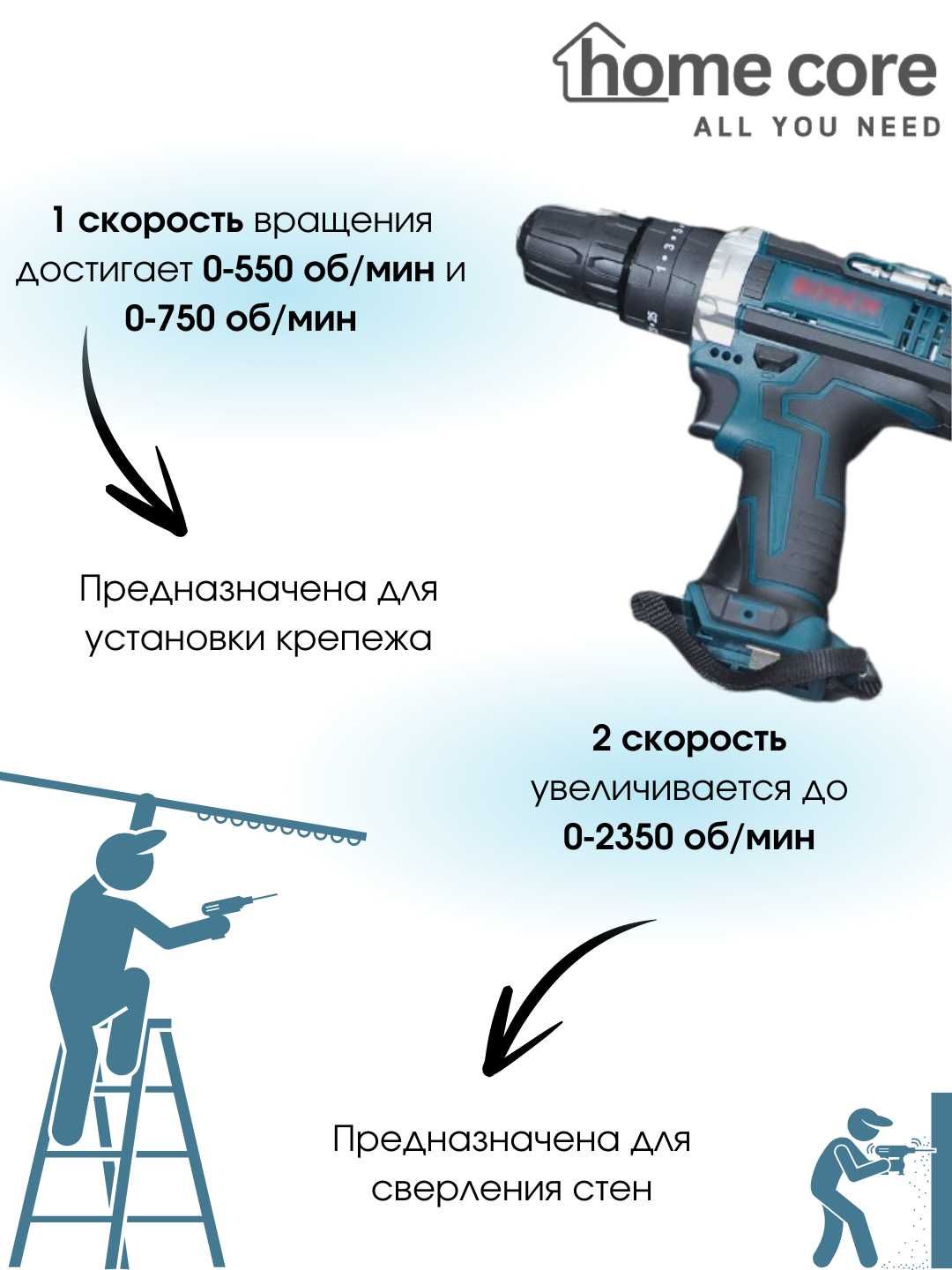 home core
ALL YOU NEED

1 скорость вращения достигает 0-550 об/мин и 0-750 об/мин

Предназначена для установки крепежа

2 скорость увеличивается до 0-2350 об/мин

Предназначена для сверления стен