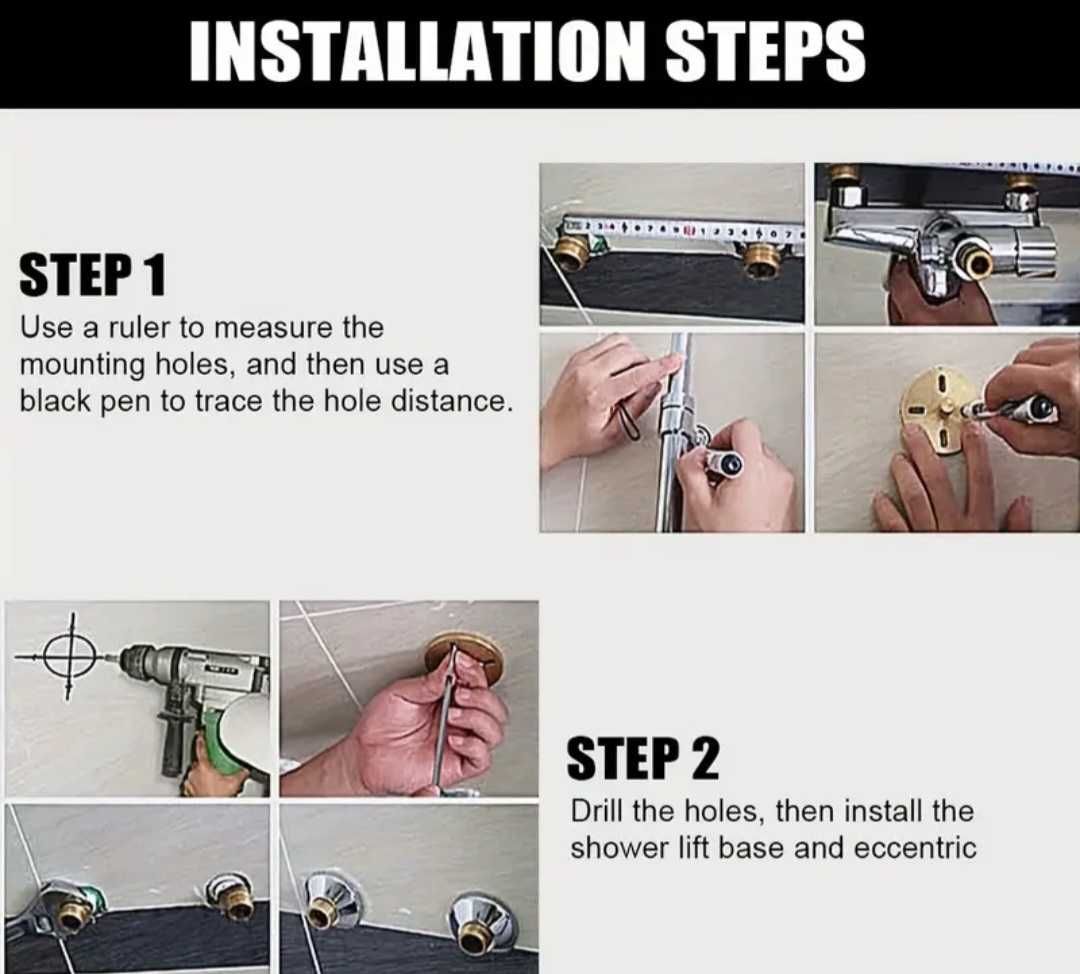 INSTALLATION STEPS

STEP 1

Use a ruler to measure the mounting holes, and then use a black pen to trace the hole distance.

STEP 2

Drill the holes, then install the shower lift base and eccentric