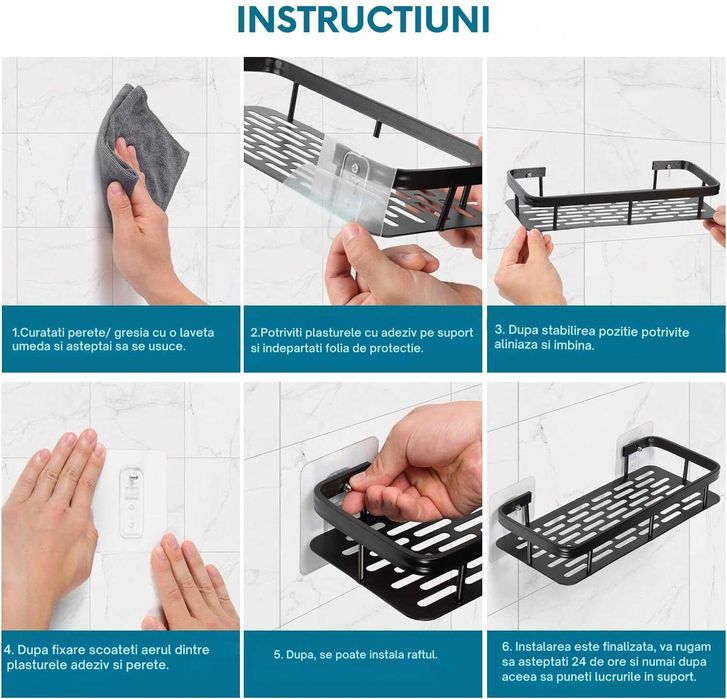 INSTRUCTIUNI

1.Curatati perete/ gresia cu o laveta umeda si asteptai sa se usuce.

2.Potriviti plasturele cu adeziv pe suport si indepartati folia de protectie.

3. Dupa stabilirea pozitie potrivite aliniaza si imbina.

4. Dupa fixare scoateti aerul dintre plasturele adeziv si perete.

5. Dupa, se poate instala raftul.

6. Instalarea este finalizata, va rugam sa asteptati 24 de ore si numai dupa aceea sa puneti lucrurile in suport.