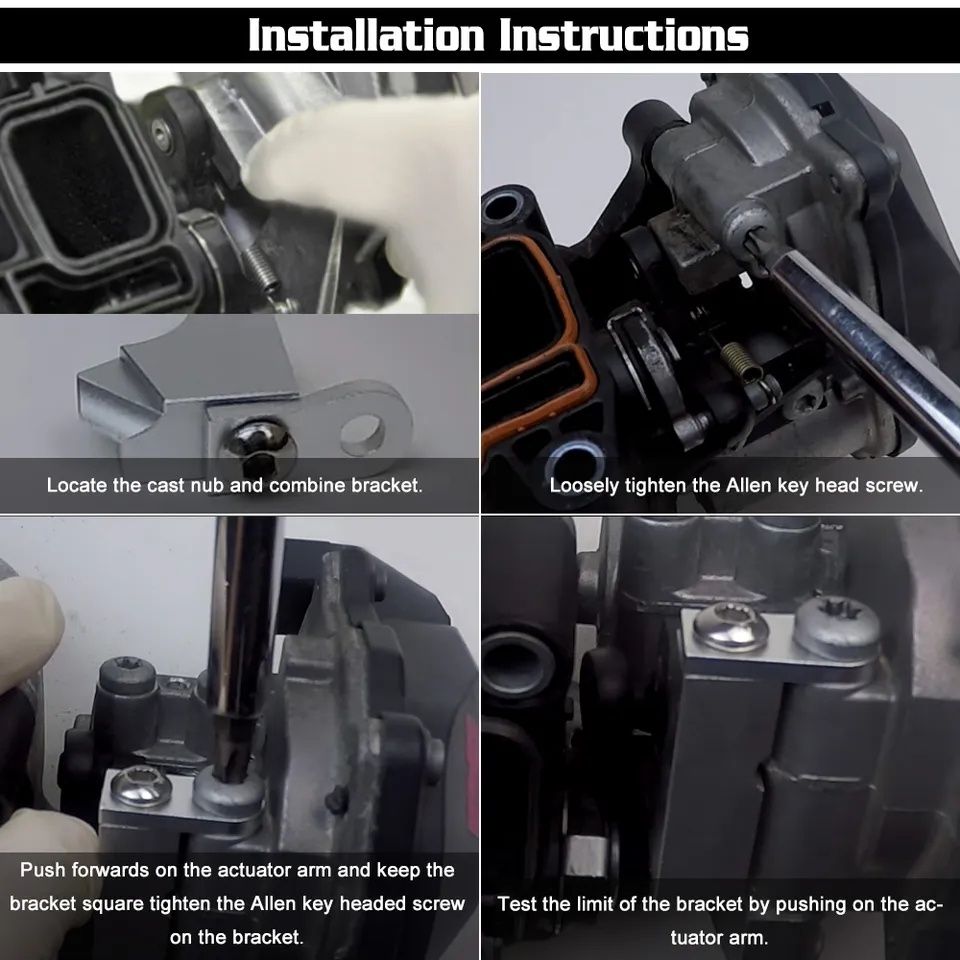 Installation Instructions

Locate the cast nub and combine bracket.

Loosely tighten the Allen key head screw.

Push forwards on the actuator arm and keep the bracket square tighten the Allen key headed screw on the bracket.

Test the limit of the bracket by pushing on the actuator arm.