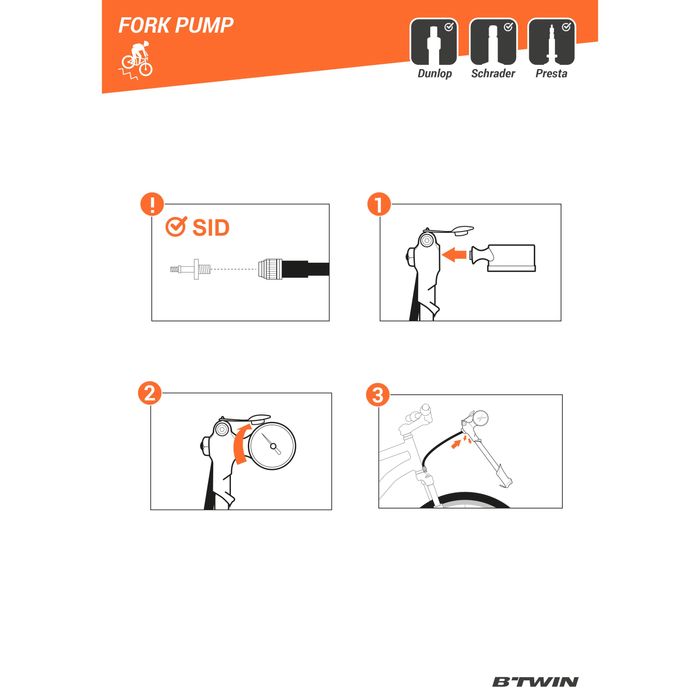 FORK PUMP

Dunlop
Schrader
Presta

!

SID

1

2

3

B'TWIN