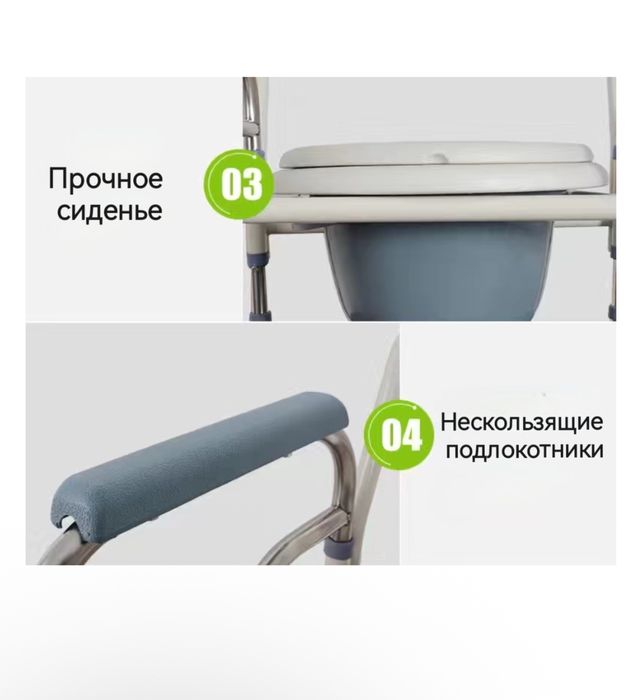 Прочное сиденье

03

04

Нескользящие подлокотники