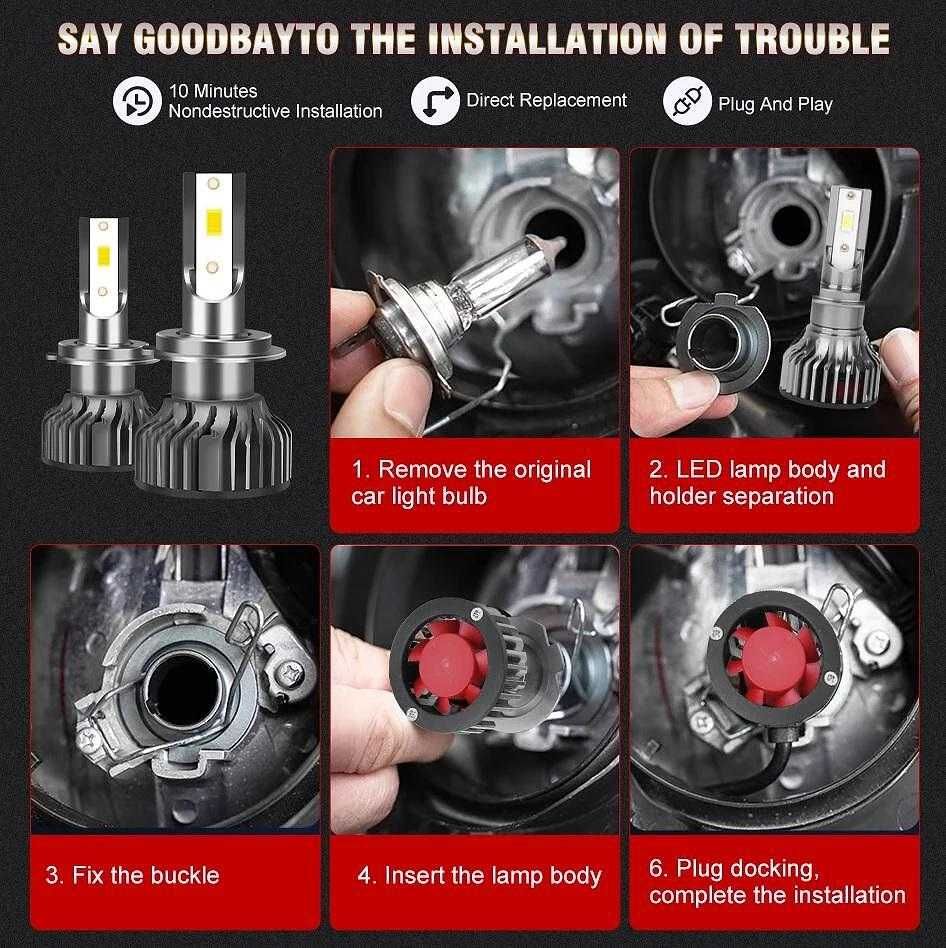 SAY GOODBAYTO THE INSTALLATION OF TROUBLE

10 Minutes Nondestructive Installation

Direct Replacement

Plug And Play

1. Remove the original car light bulb

2. LED lamp body and holder separation

3. Fix the buckle

4. Insert the lamp body

6. Plug docking, complete the installation