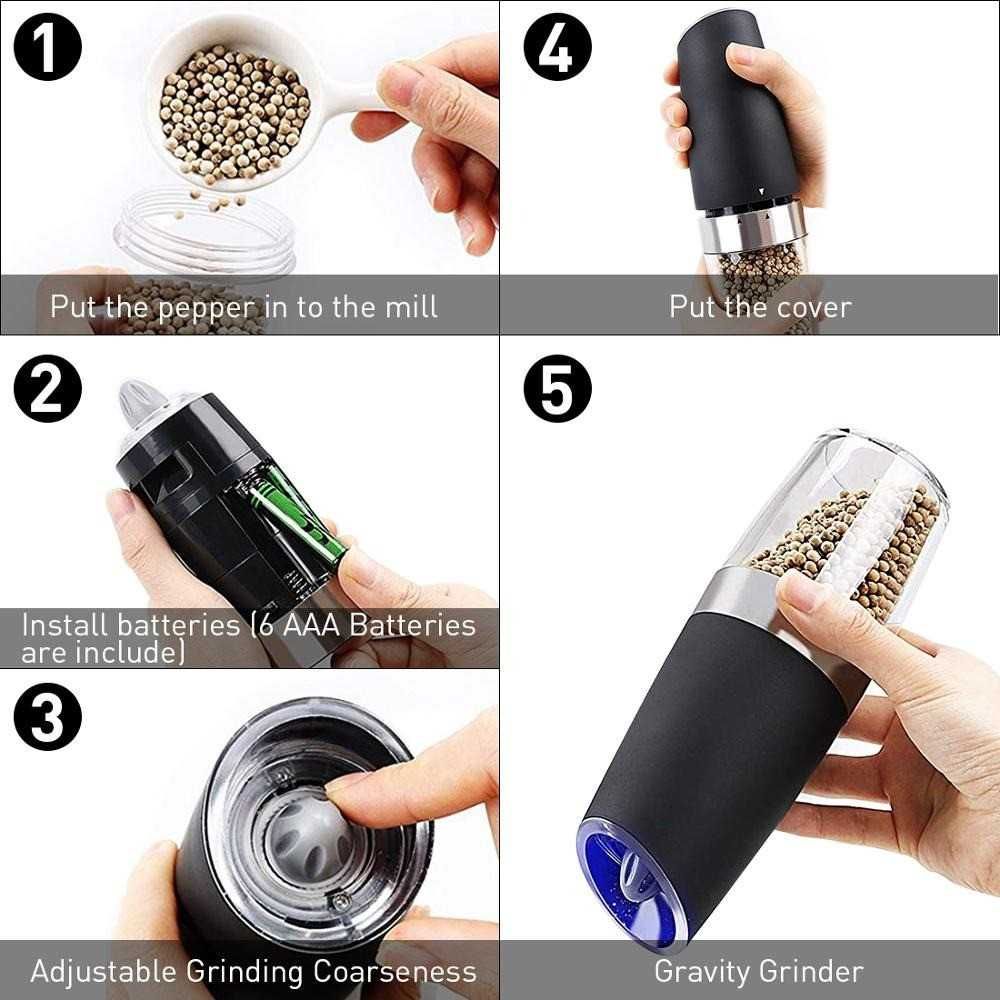 1
Put the pepper in to the mill

2
Install batteries (6 AAA Batteries are include)

3
Adjustable Grinding Coarseness

4
Put the cover

5
Gravity Grinder