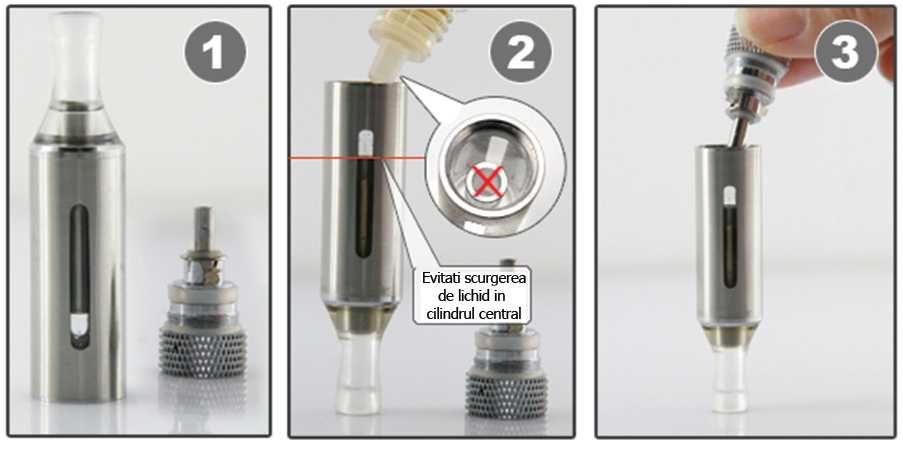 1

2

Evitati scurgerea de lichid in cilindrul central

3