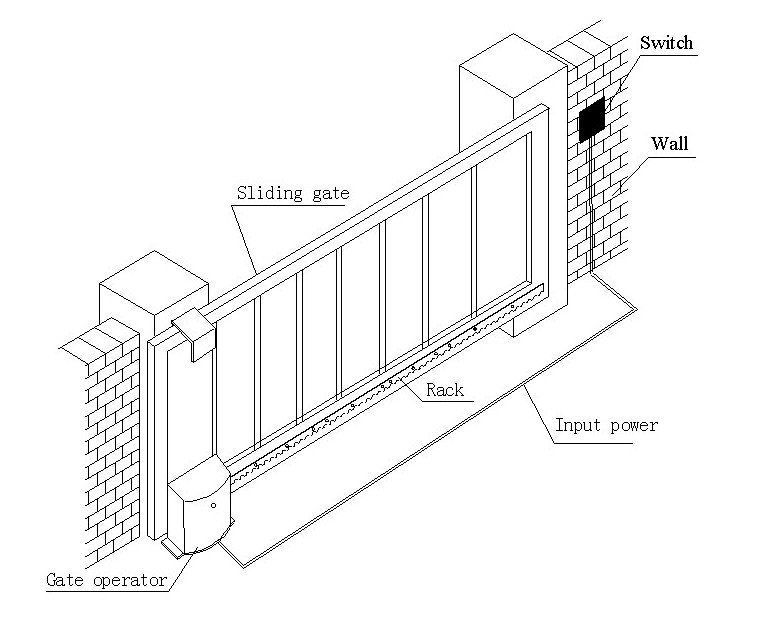 Switch

Wall

Sliding gate

Rack

Input power

Gate operator