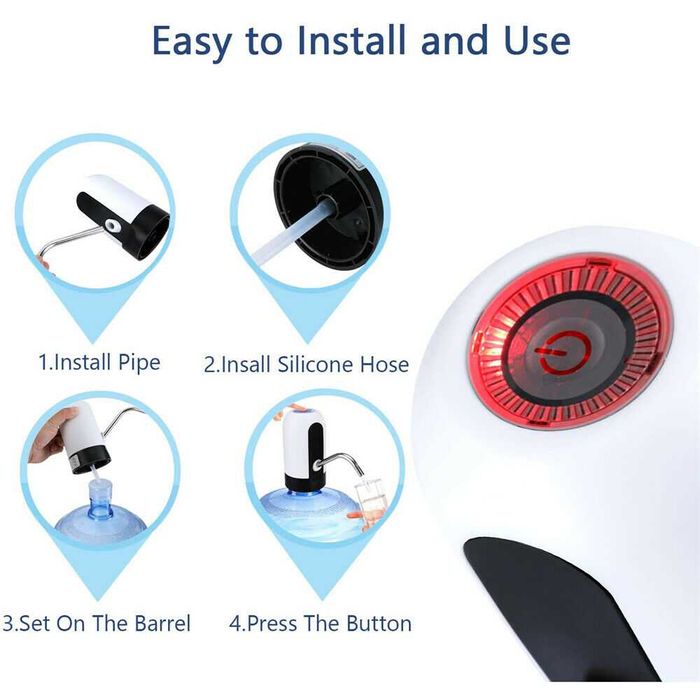 Easy to Install and Use

1.Install Pipe

2.Insall Silicone Hose

3.Set On The Barrel

4.Press The Button