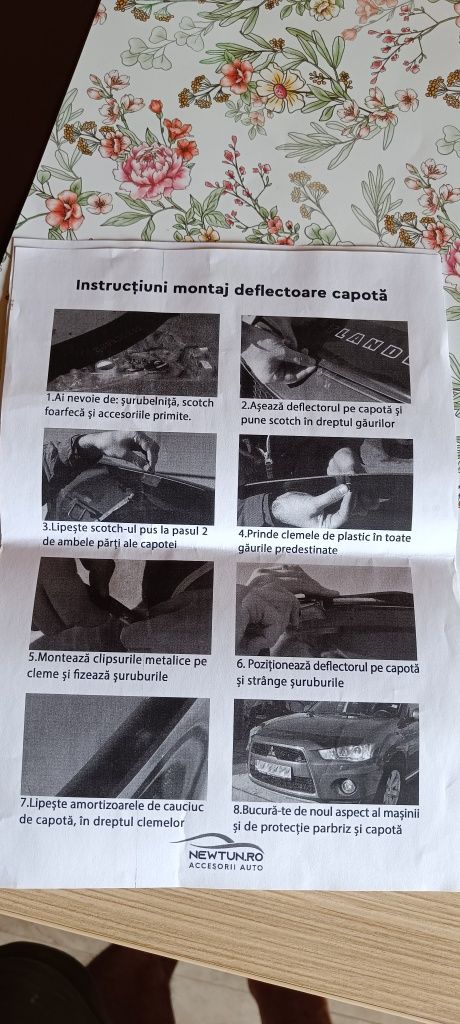 Instrucțiuni montaj deflectoare capotă

1.Ai nevoie de: șurubelniță, scotch foarfecă și accesoriile primite.

2.Așează deflectorul pe capotă și pune scotch în dreptul găurilor

3.Lipește scotch-ul pus la pasul 2 de ambele părți ale capotei

4.Prinde clemele de plastic în toate găurile predestinate

5.Montează clipsurile metalice pe cleme și fizează șuruburile

6. Poziționează deflectorul pe capotă și strânge șuruburile

7.Lipește amortizoarele de cauciuc de capotă, în dreptul clemelor

8.Bucură-te de noul aspect al mașinii și de protecție parbriz și capotă

NEWTUN.RO
ACCESORII AUTO