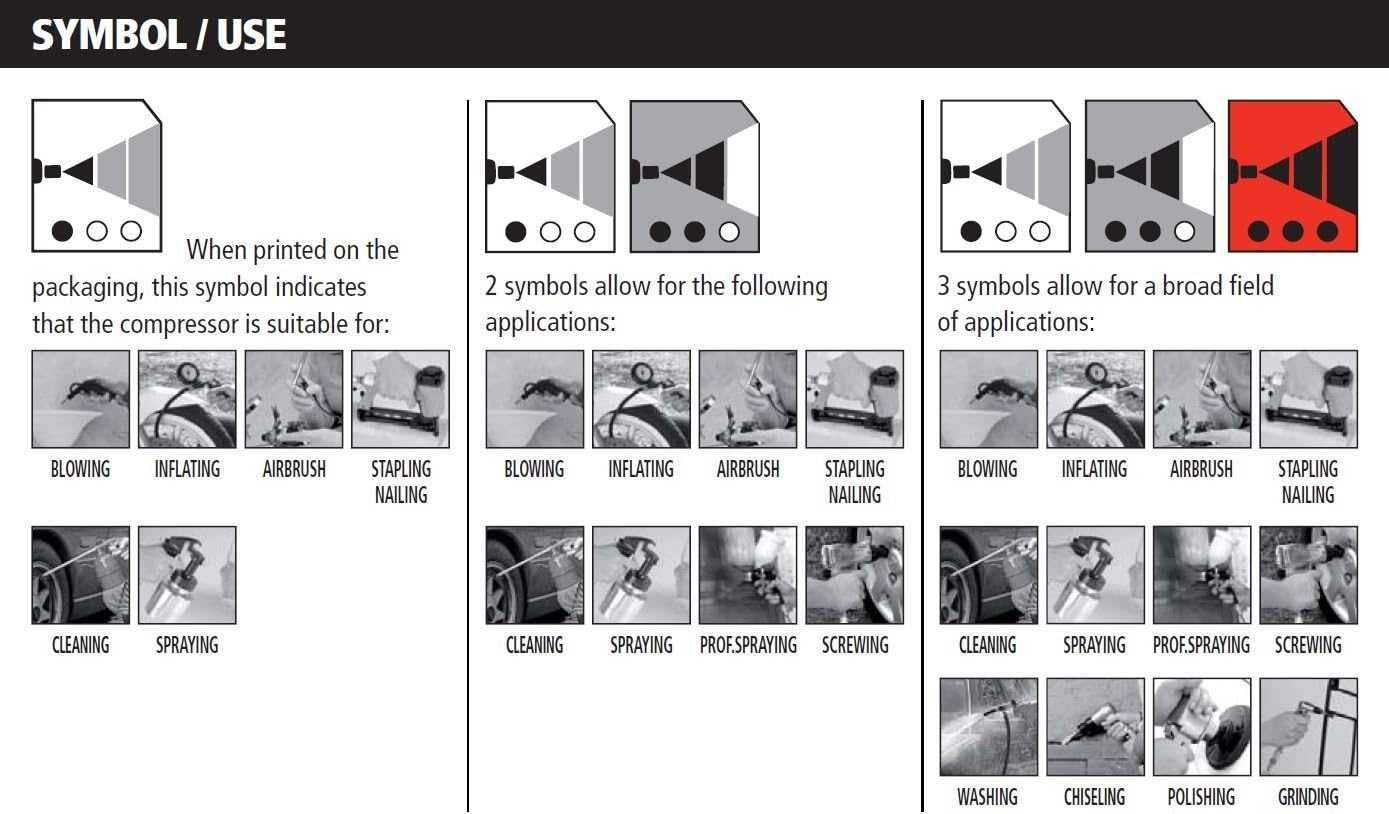 SYMBOL / USE

When printed on the packaging, this symbol indicates that the compressor is suitable for:

BLOWING
INFLATING
AIRBRUSH
STAPLING NAILING
CLEANING
SPRAYING

2 symbols allow for the following applications:

BLOWING
INFLATING
AIRBRUSH
STAPLING NAILING
CLEANING
SPRAYING
PROF.SPRAYING
SCREWING

3 symbols allow for a broad field of applications:

BLOWING
INFLATING
AIRBRUSH
STAPLING NAILING
CLEANING
SPRAYING
PROF.SPRAYING
SCREWING
WASHING
CHISELING
POLISHING
GRINDING