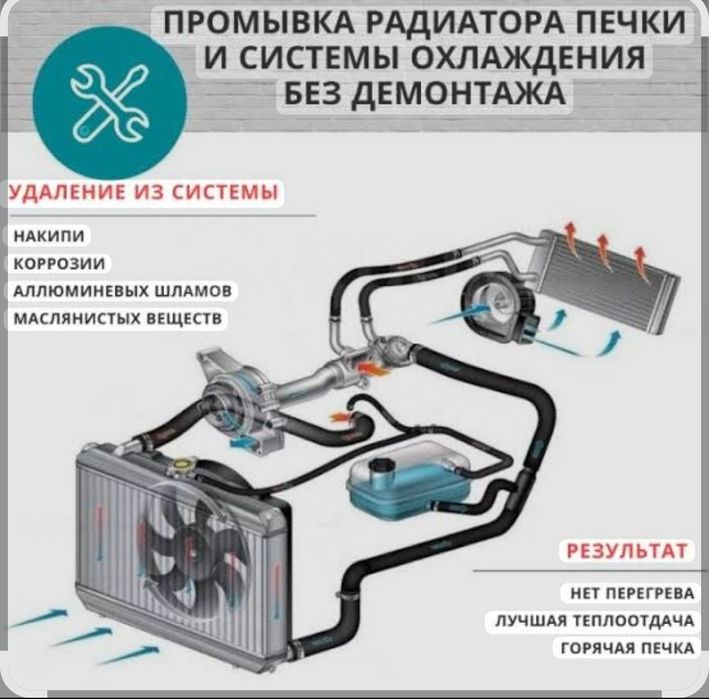 ПРОМЫВКА РАДИАТОРА ПЕЧКИ И СИСТЕМЫ ОХЛАЖДЕНИЯ БЕЗ ДЕМОНТАЖА

УДАЛЕНИЕ ИЗ СИСТЕМЫ

НАКИПИ
КОРРОЗИИ
АЛЛЮМИНЕВЫХ ШЛАМОВ
МАСЛЯНИСТЫХ ВЕЩЕСТВ

РЕЗУЛЬТАТ

НЕТ ПЕРЕГРЕВА
ЛУЧШАЯ ТЕПЛООТДАЧА
ГОРЯЧАЯ ПЕЧКА