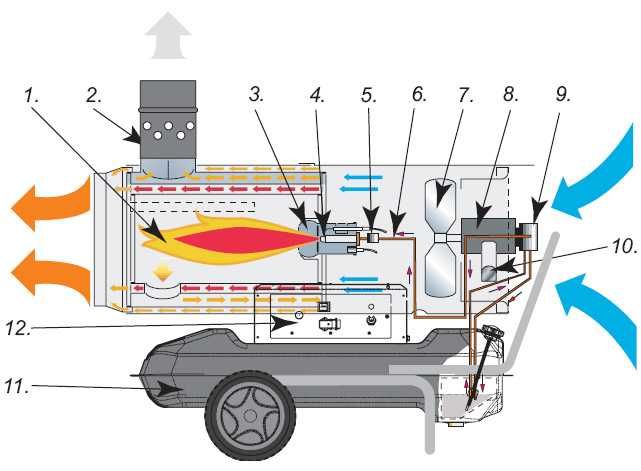 1.
2.
3.
4.
5.
6.
7.
8.
9.
10.
12.
11.