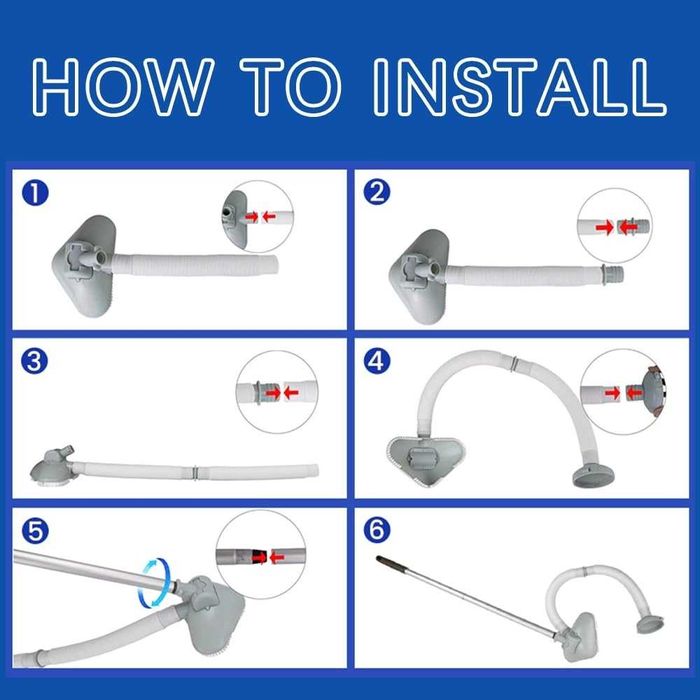 HOW TO INSTALL

1

2

3

4

5

6