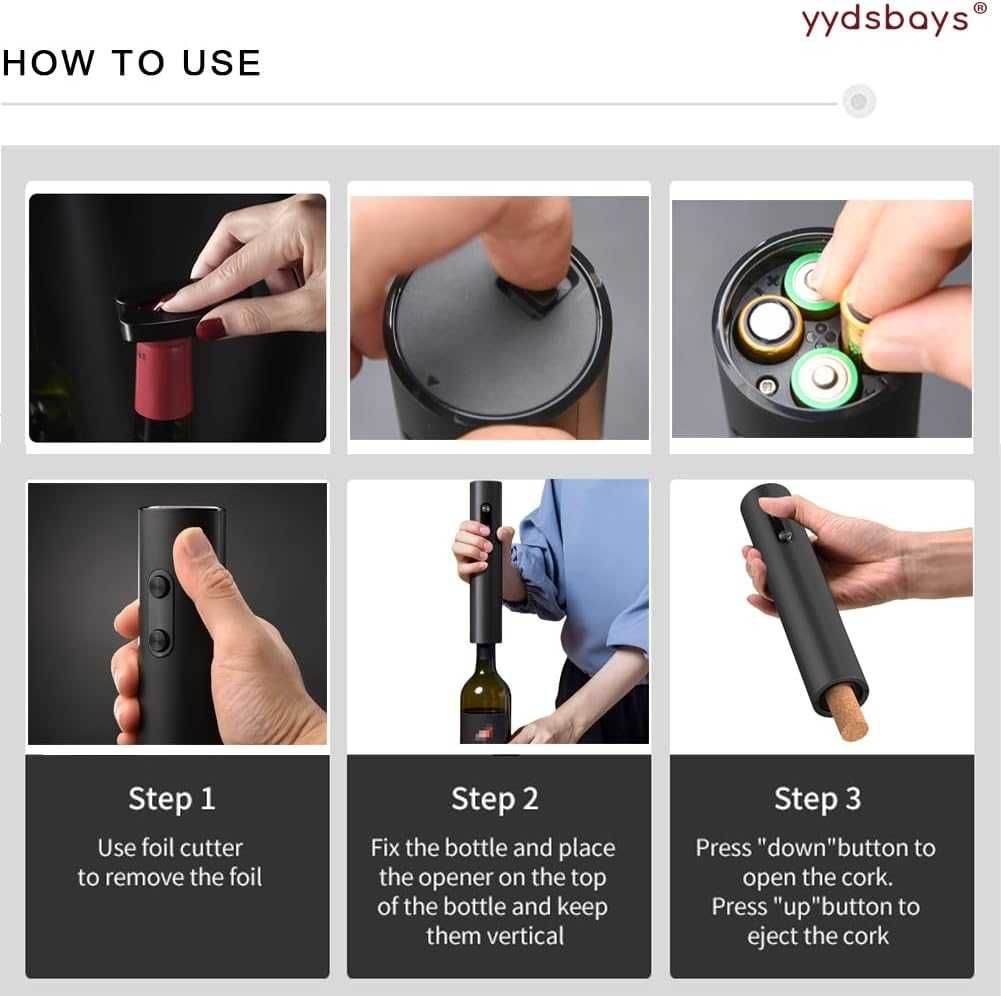 yydsbays®

HOW TO USE

Step 1
Use foil cutter to remove the foil

Step 2
Fix the bottle and place the opener on the top of the bottle and keep them vertical

Step 3
Press "down"button to open the cork.
Press "up"button to eject the cork